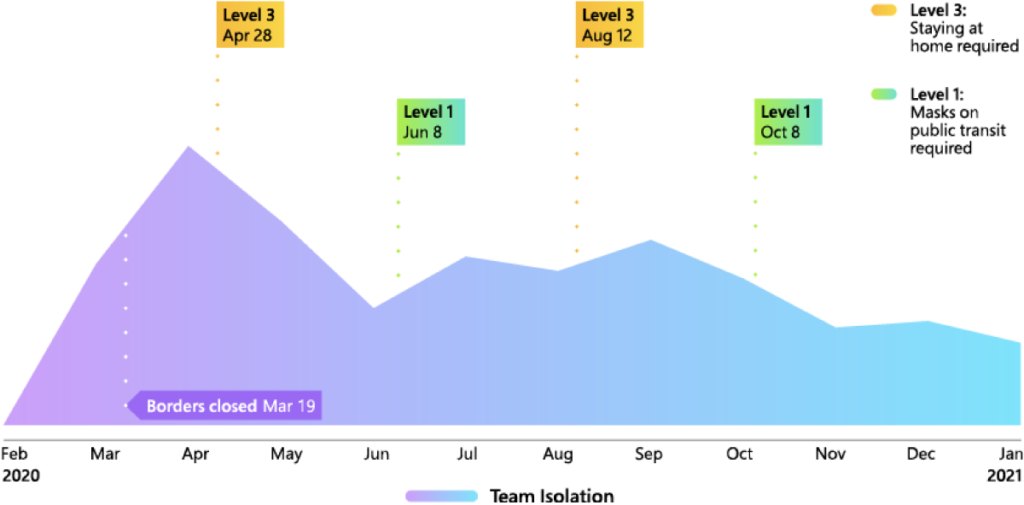 Level 3
Apr 28

Level 3
Aug 12

Level 3: Staying at home required

Level 1: Masks on public transit required

Level 1
Jun 8

Level 1
Oct 8

Borders closed Mar 19

Feb 2020
Mar
Apr
May
Jun
Jul
Aug
Sep
Oct
Nov
Dec
Jan 2021

Team Isolation